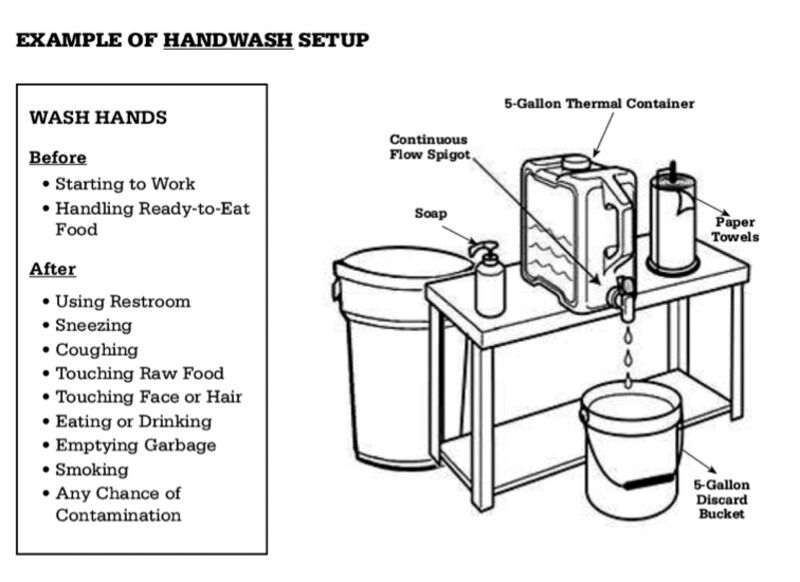 EXAMPLE OF HANDWASH SETUP

WASH HANDS

Before
• Starting to Work
• Handling Ready-to-Eat Food

After
• Using Restroom
• Sneezing
• Coughing
• Touching Raw Food
• Touching Face or Hair
• Eating or Drinking
• Emptying Garbage
• Smoking
• Any Chance of Contamination

5-Gallon Thermal Container

Continuous Flow Spigot

Soap

Paper Towels

5-Gallon Discard Bucket